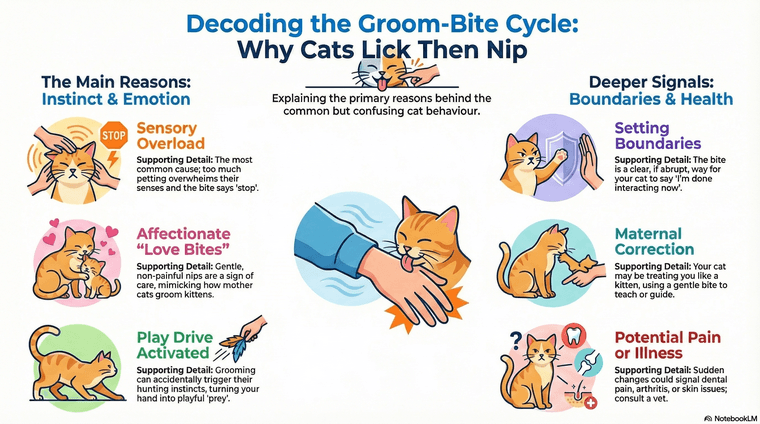 Decoding the Groom-Bite Cycle: Why Cats Lick Then Nip

Explaining the primary reasons behind the common but confusing cat behaviour.

The Main Reasons: Instinct & Emotion

STOP

Sensory Overload
Supporting Detail: The most common cause; too much petting overwhelms their senses and the bite says 'stop'.

Affectionate "Love Bites"
Supporting Detail: Gentle, non-painful nips are a sign of care, mimicking how mother cats groom kittens.

Play Drive Activated
Supporting Detail: Grooming can accidentally trigger their hunting instincts, turning your hand into playful 'prey'.

Deeper Signals: Boundaries & Health

Setting Boundaries
Supporting Detail: The bite is a clear, if abrupt, way for your cat to say 'I'm done interacting now'.

Maternal Correction
Supporting Detail: Your cat may be treating you like a kitten, using a gentle bite to teach or guide.

?

Potential Pain or Illness
Supporting Detail: Sudden changes could signal dental pain, arthritis, or skin issues; consult a vet.

NotebookLM