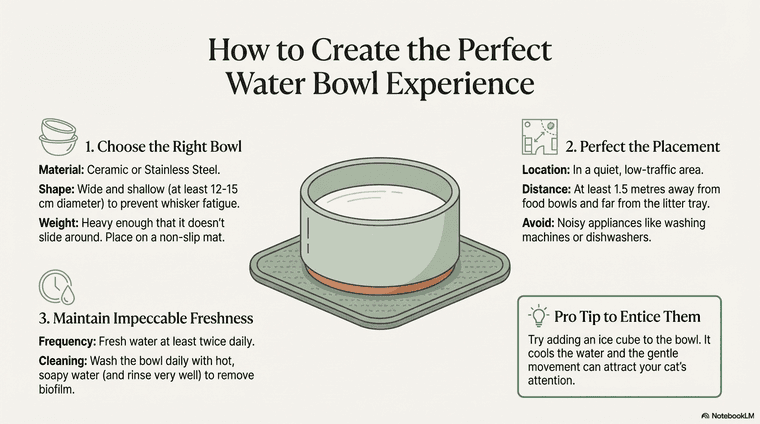 How to Create the Perfect Water Bowl Experience

1. Choose the Right Bowl

Material: Ceramic or Stainless Steel.

Shape: Wide and shallow (at least 12-15 cm diameter) to prevent whisker fatigue.

Weight: Heavy enough that it doesn't slide around. Place on a non-slip mat.

3. Maintain Impeccable Freshness

Frequency: Fresh water at least twice daily.

Cleaning: Wash the bowl daily with hot, soapy water (and rinse very well) to remove biofilm.

2. Perfect the Placement

Location: In a quiet, low-traffic area.

Distance: At least 1.5 metres away from food bowls and far from the litter tray.

Avoid: Noisy appliances like washing machines or dishwashers.

Pro Tip to Entice Them

Try adding an ice cube to the bowl. It cools the water and the gentle movement can attract your cat's attention.

NotebookLM